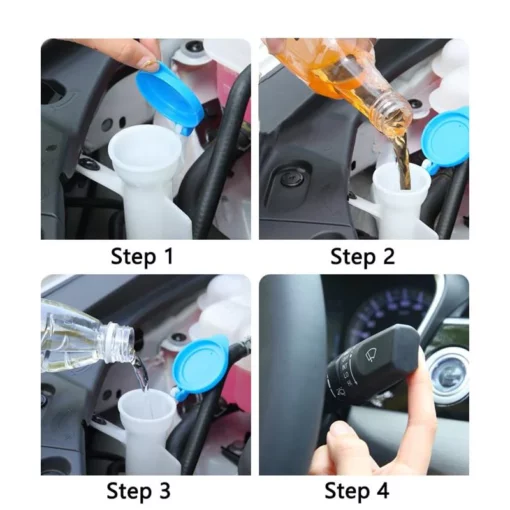 Step 1

Step 2

Step 3

Step 4